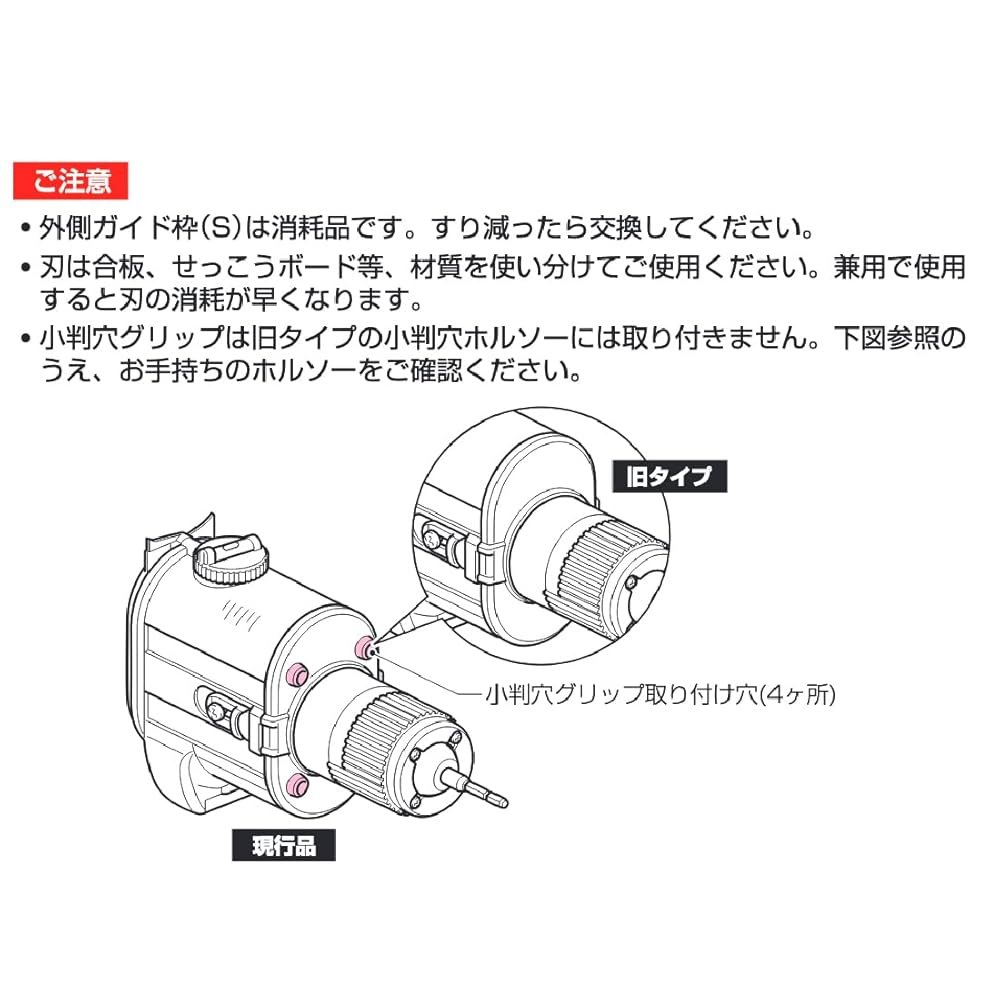 ご注意

• 外側ガイド枠(S)は消耗品です。すり減ったら交換してください。

• 刃は合板、せっこうボード等、材質を使い分けてご使用ください。兼用で使用すると刃の消耗が早くなります。

• 小判穴グリップは旧タイプの小判穴ホルソーには取り付きません。下図参照のうえ、お手持ちのホルソーをご確認ください。

旧タイプ

小判穴グリップ取り付け穴(4ヶ所)

現行品